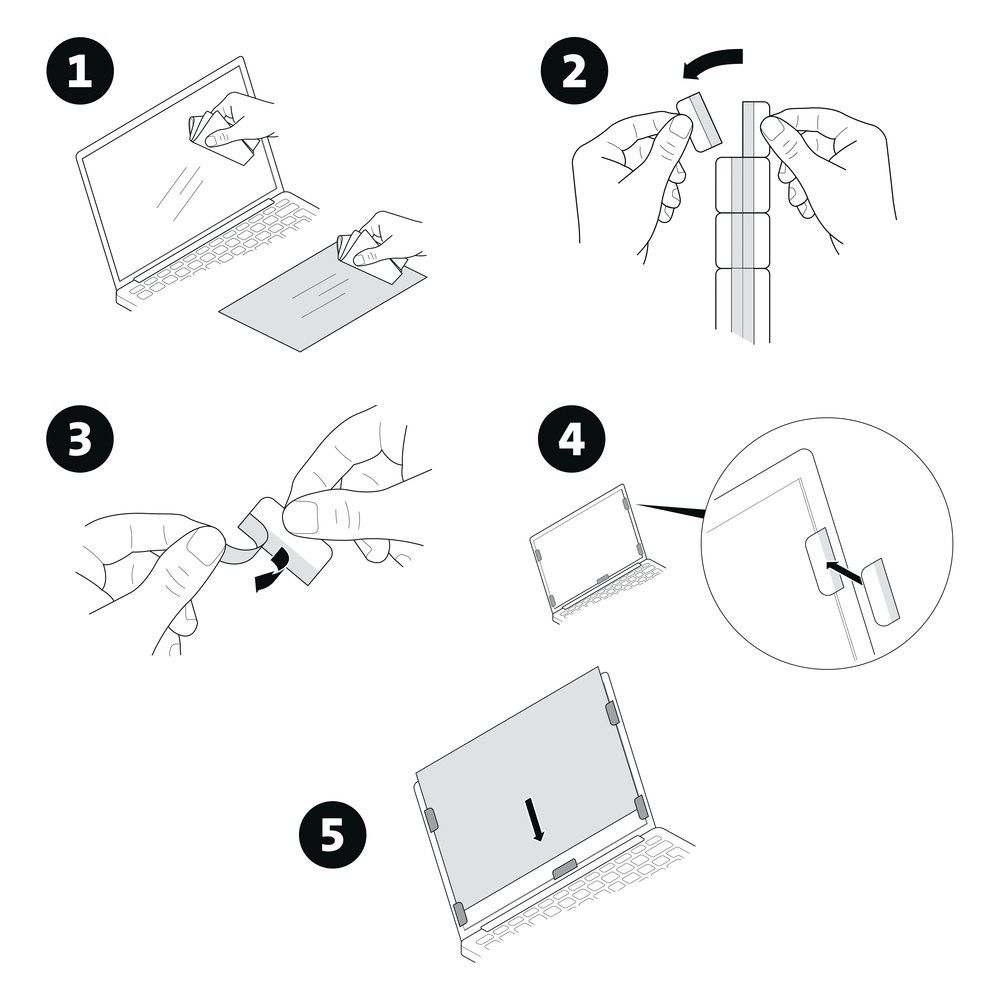 1

2

3

4

5