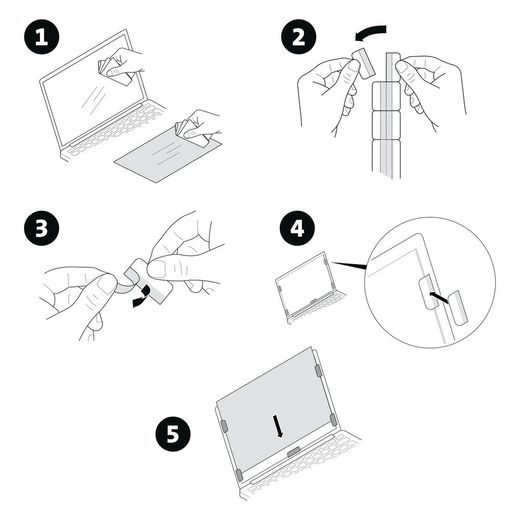 1
2
3
4
5