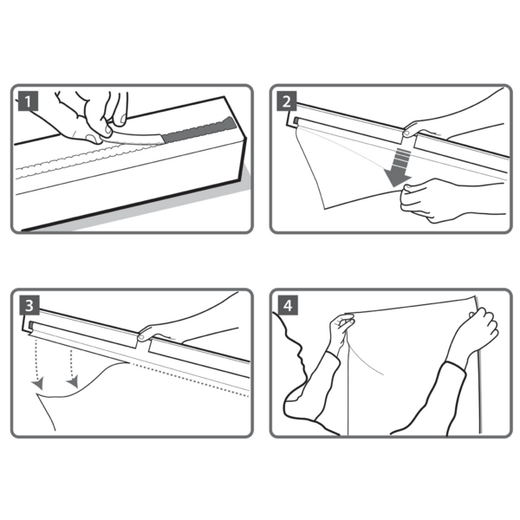 1

2

3

4